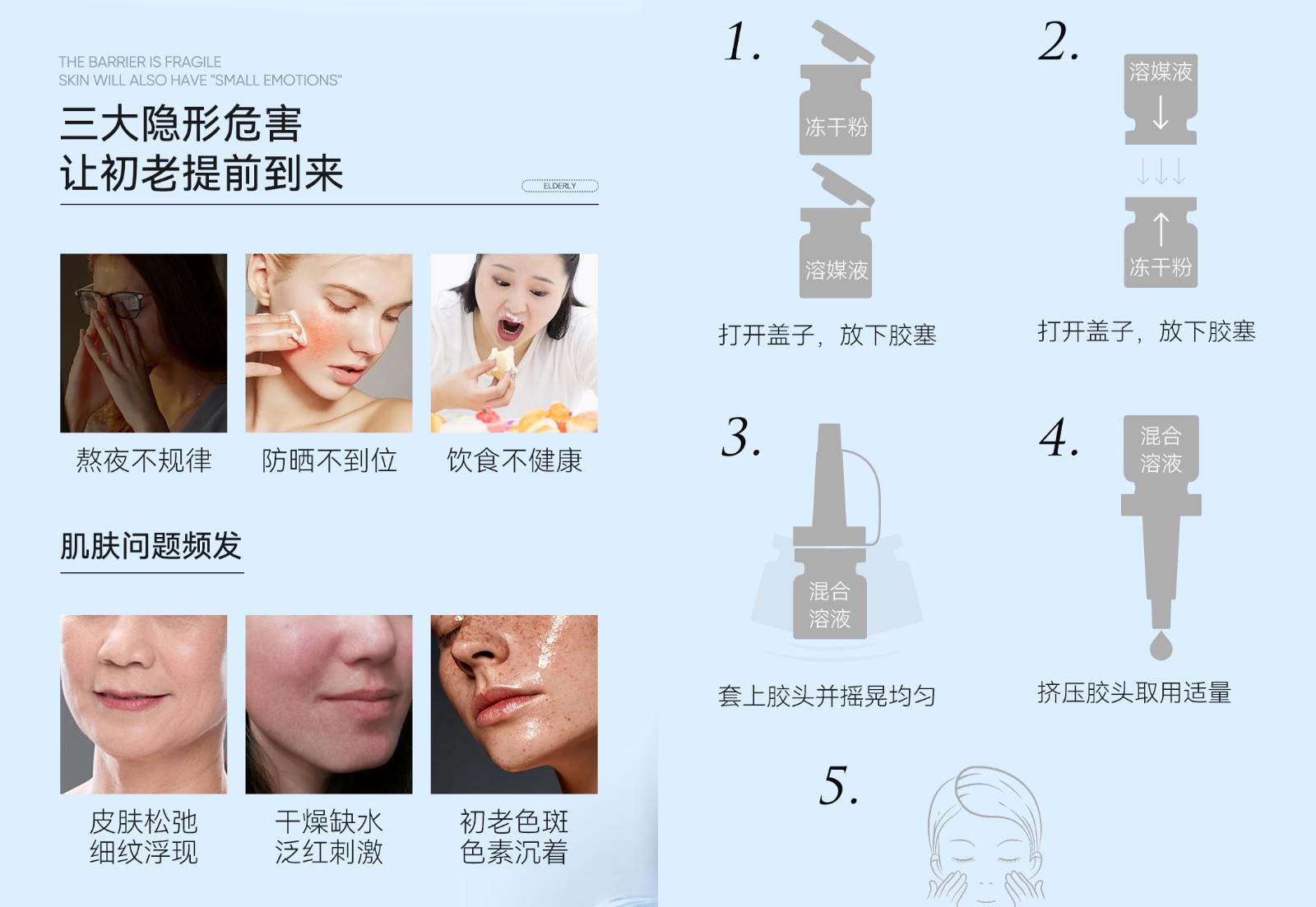 THE BARRIER IS FRAGILE
SKIN WILL ALSO HAVE "SMALL EMOTIONS"

三大隐形危害
让初老提前到来

ELDERLY

熬夜不规律 防晒不到位 饮食不健康

肌肤问题频发

皮肤松弛
细纹浮现

干燥缺水
泛红刺激

初老色斑
色素沉着

1.
冻干粉
溶媒液
打开盖子，放下胶塞

2.
溶媒液
冻干粉
打开盖子，放下胶塞

3.
混合
溶液
套上胶头并摇晃均匀

4.
混合
溶液
挤压胶头取用适量

5.